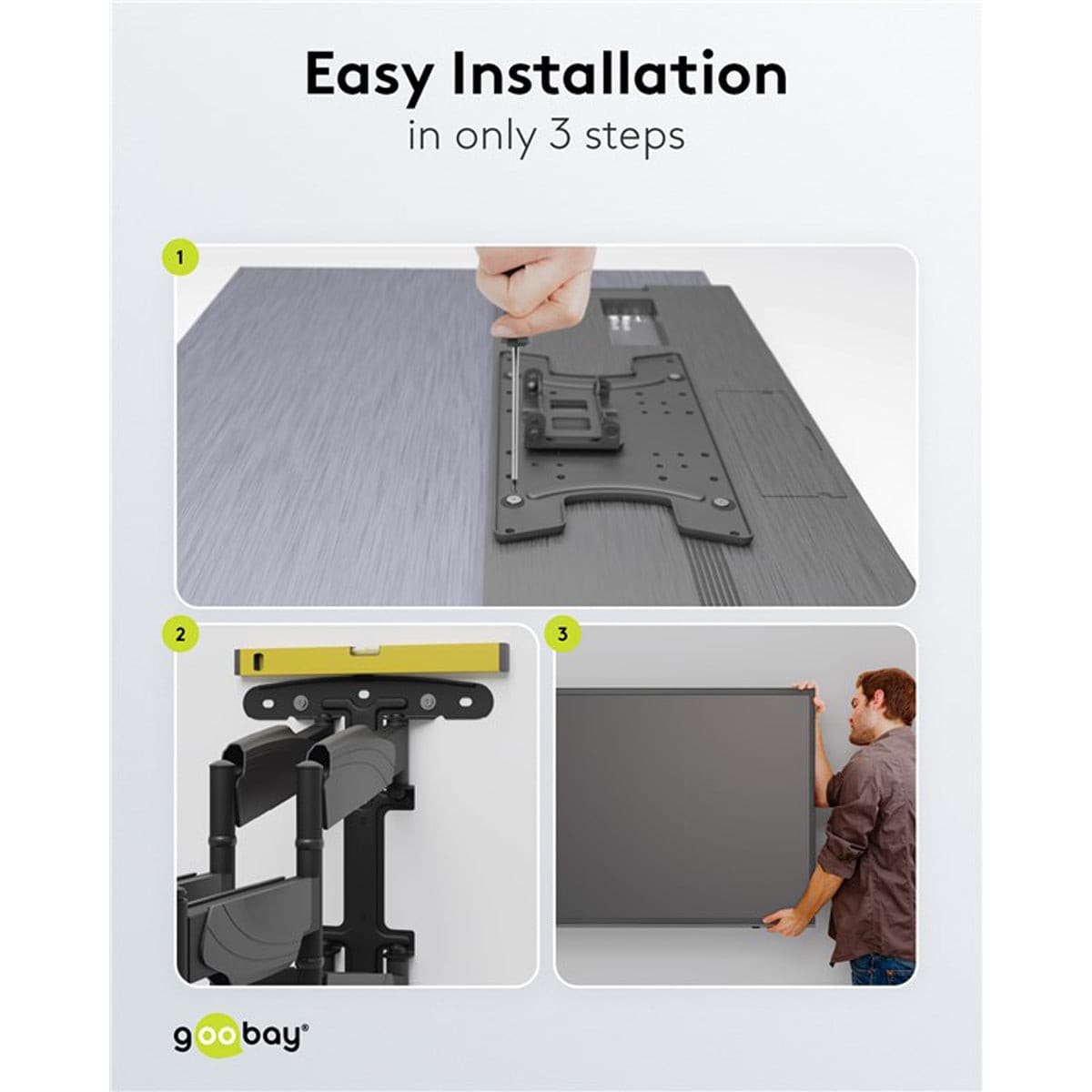 Easy Installation
in only 3 steps

1

2

3

goobay®